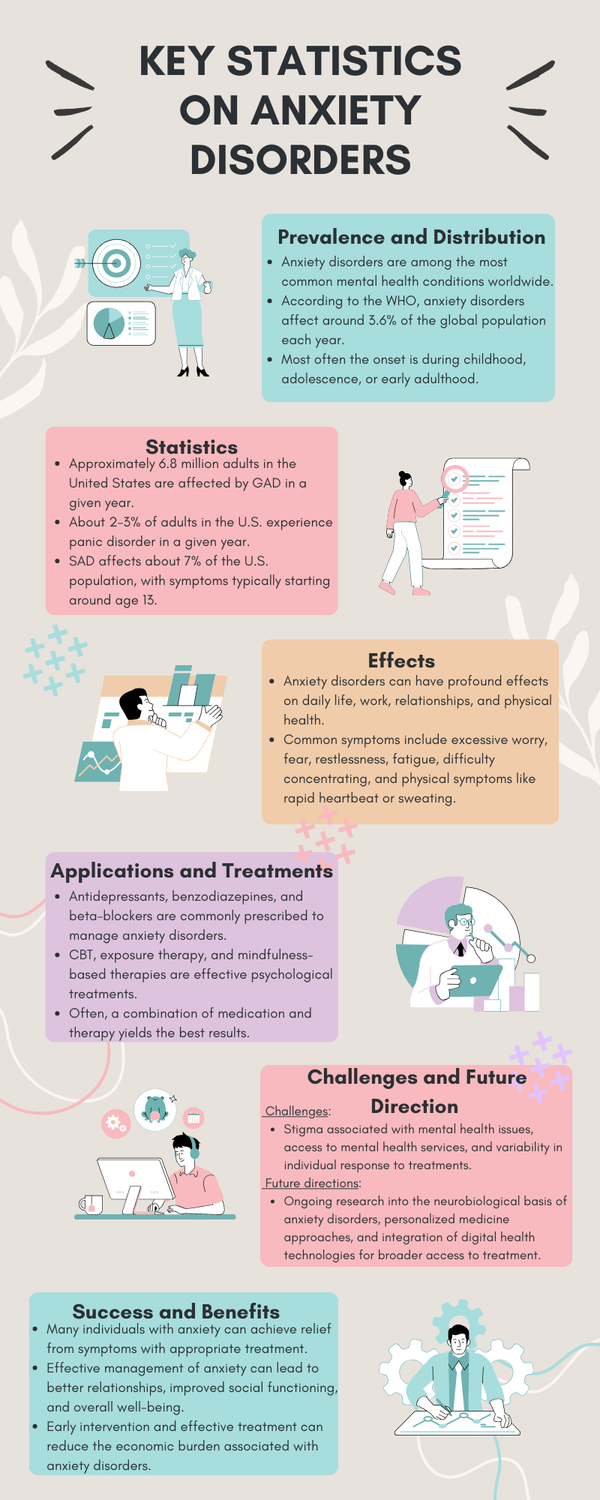 KEY STATISTICS ON ANXIETY DISORDERS

Prevalence and Distribution
- Anxiety disorders are among the most common mental health conditions worldwide.
- According to the WHO, anxiety disorders affect around 3.6% of the global population each year.
- Most often the onset is during childhood, adolescence, or early adulthood.

Statistics
- Approximately 6.8 million adults in the United States are affected by GAD in a given year.
- About 2-3% of adults in the U.S. experience panic disorder in a given year.
- SAD affects about 7% of the U.S. population, with symptoms typically starting around age 13.

Effects
- Anxiety disorders can have profound effects on daily life, work, relationships, and physical health.
- Common symptoms include excessive worry, fear, restlessness, fatigue, difficulty concentrating, and physical symptoms like rapid heartbeat or sweating.

Applications and Treatments
- Antidepressants, benzodiazepines, and beta-blockers are commonly prescribed to manage anxiety disorders.
- CBT, exposure therapy, and mindfulness-based therapies are effective psychological treatments.
- Often, a combination of medication and therapy yields the best results.

Challenges and Future Direction
Challenges:
- Stigma associated with mental health issues, access to mental health services, and variability in individual response to treatments.
Future directions:
- Ongoing research into the neurobiological basis of anxiety disorders, personalized medicine approaches, and integration of digital health technologies for broader access to treatment.

Success and Benefits
- Many individuals with anxiety can achieve relief from symptoms with appropriate treatment.
- Effective management of anxiety can lead to better relationships, improved social functioning, and overall well-being.
- Early intervention and effective treatment can reduce the economic burden associated with anxiety disorders.